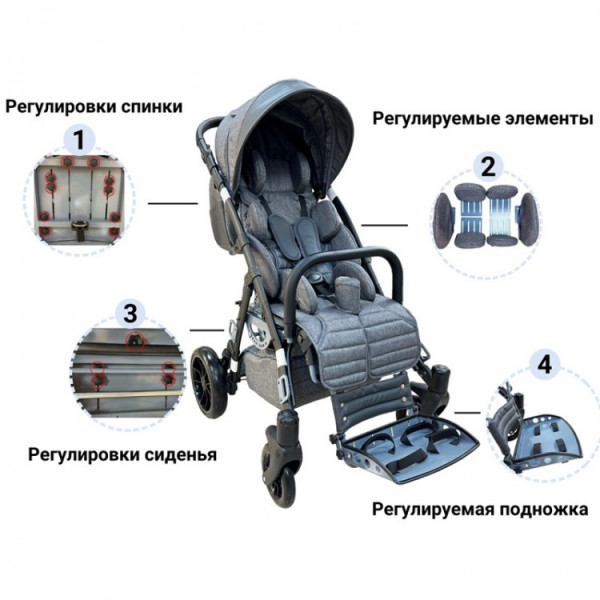 Регулировки спинки

1

Регулируемые элементы

2

3

Регулировки сиденья

4

Регулируемая подножка